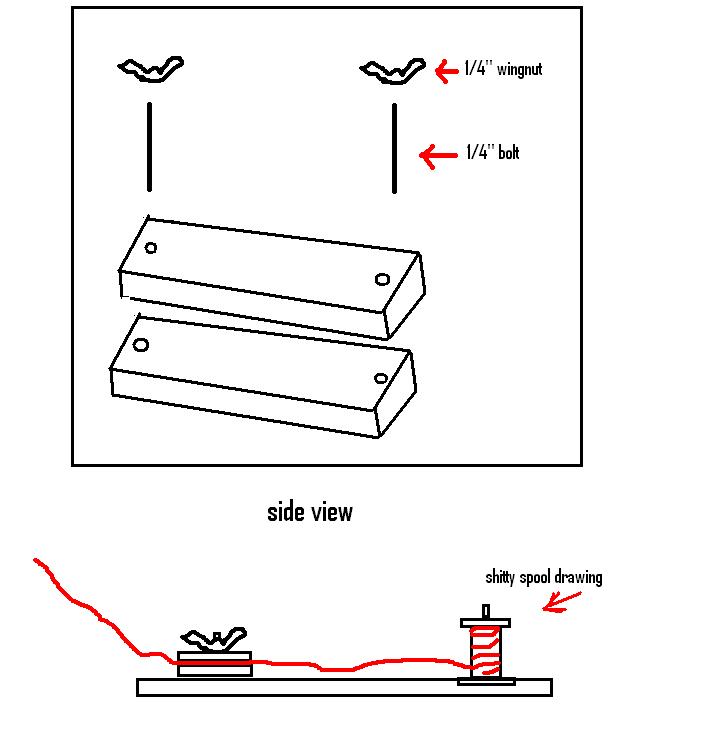 1/4" wingnut

1/4" bolt

side view

shitty spool drawing